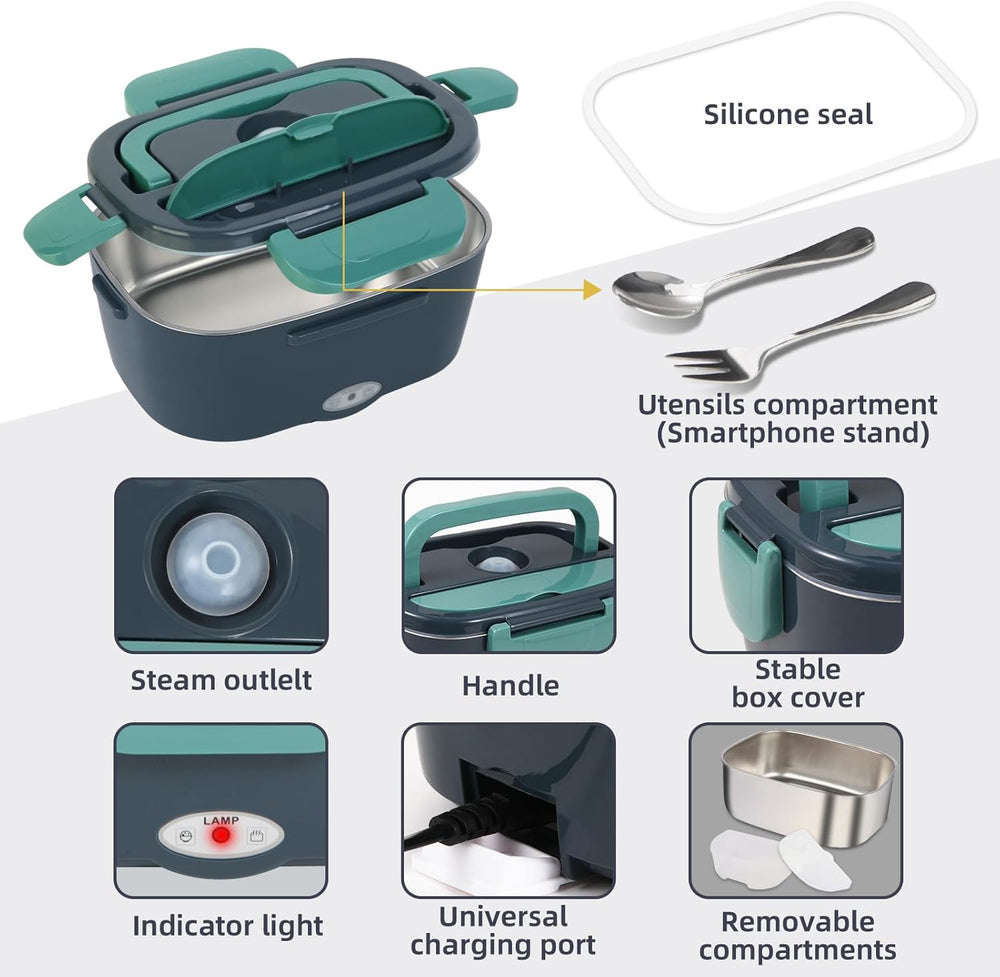 Silicone seal

Utensils compartment (Smartphone stand)

Steam outlelt

Handle

Stable box cover

LAMP

Indicator light

Universal charging port

Removable compartments